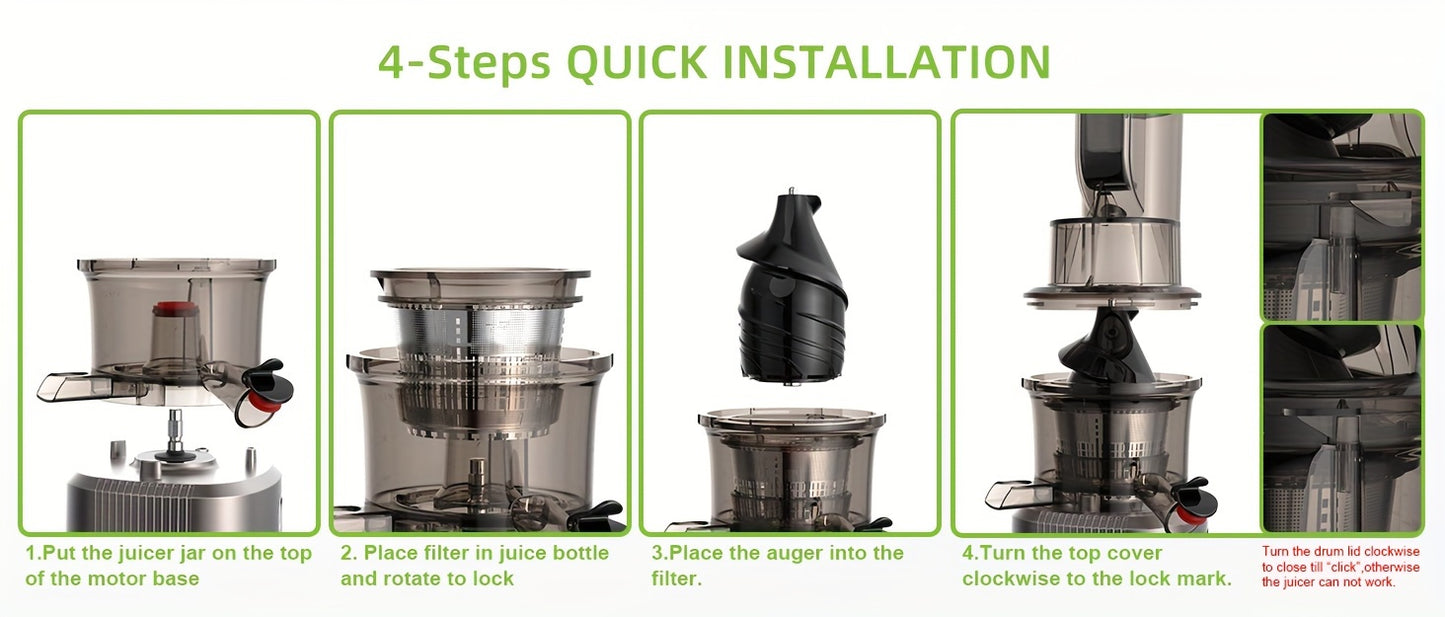 4-Steps QUICK INSTALLATION

1.Put the juicer jar on the top of the motor base

2. Place filter in juice bottle and rotate to lock

3.Place the auger into the filter.

4.Turn the top cover clockwise to the lock mark.

Turn the drum lid clockwise to close till "click",otherwise the juicer can not work.