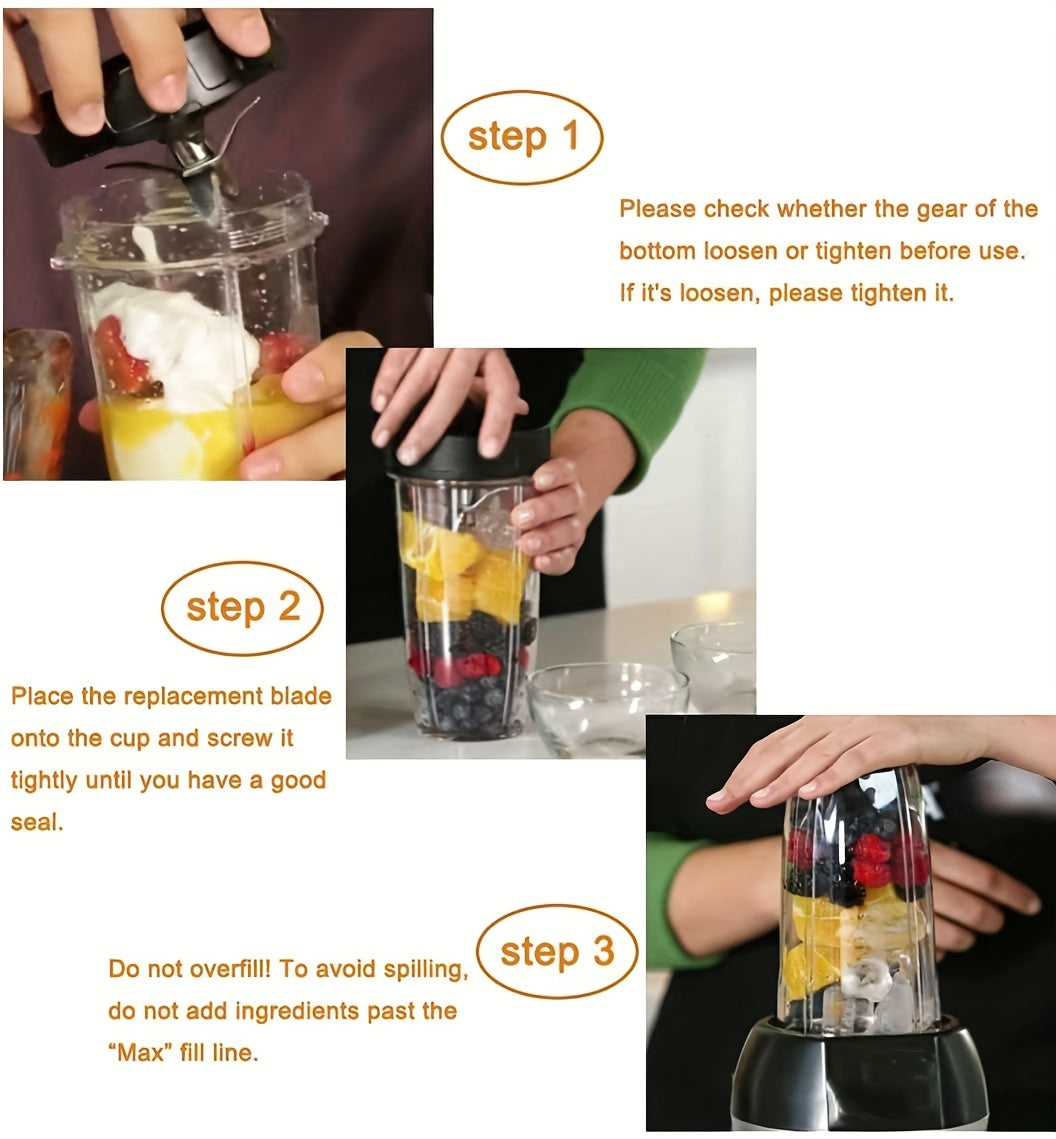 step 1

Please check whether the gear of the bottom loosen or tighten before use. If it's loosen, please tighten it.

step 2

Place the replacement blade onto the cup and screw it tightly until you have a good seal.

step 3

Do not overfill! To avoid spilling, do not add ingredients past the “Max” fill line.