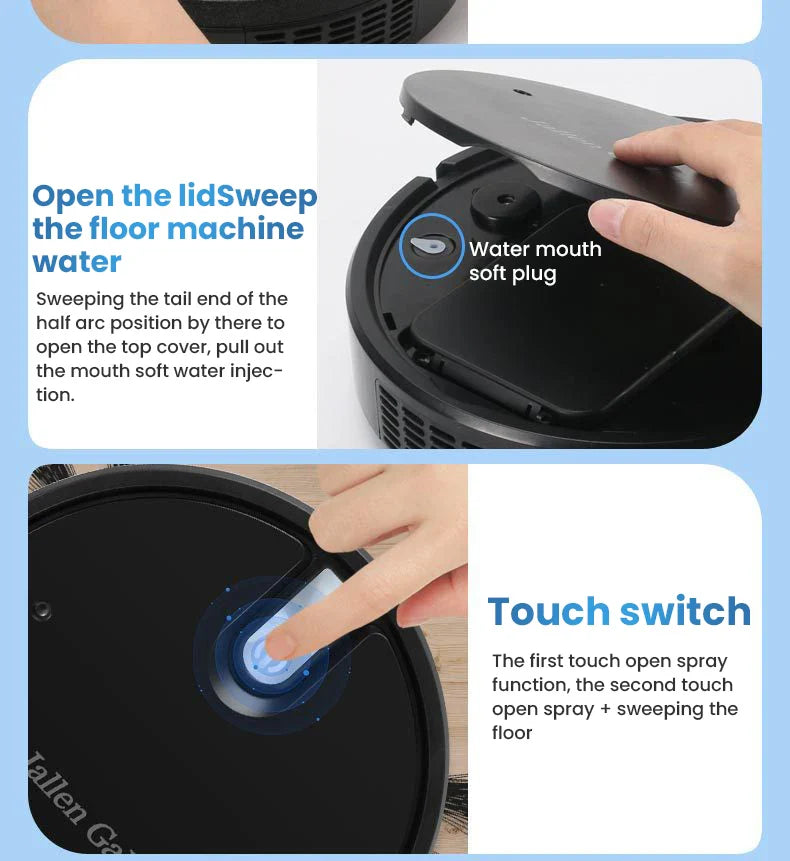 Open the lidSweep the floor machine water

Sweeping the tail end of the half arc position by there to open the top cover, pull out the mouth soft water injection.

Water mouth soft plug

Touch switch

The first touch open spray function, the second touch open spray + sweeping the floor

Jallen Ga