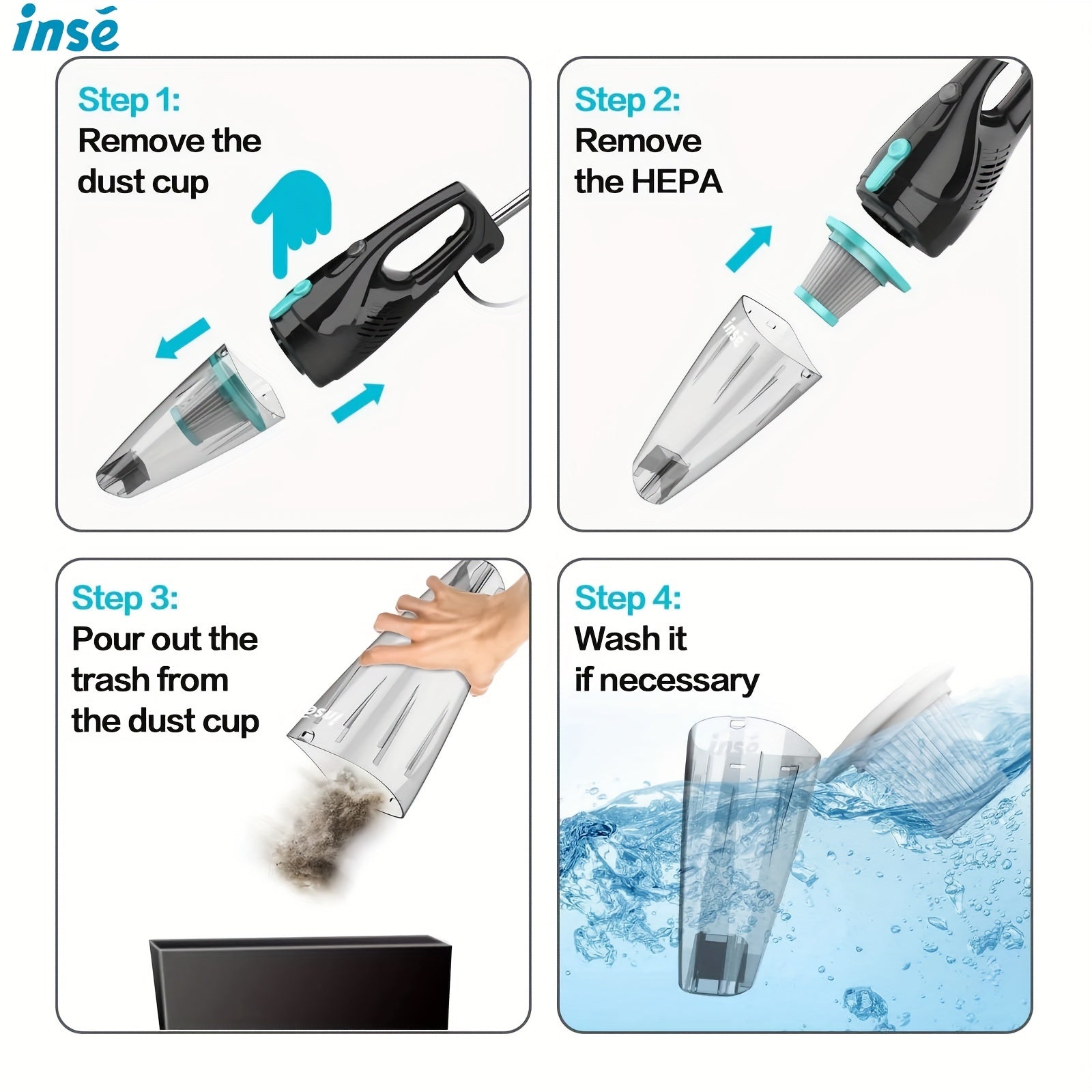 insé

Step 1:
Remove the dust cup

Step 2:
Remove the HEPA

insé

Step 3:
Pour out the trash from the dust cup

insé

Step 4:
Wash it if necessary

insé